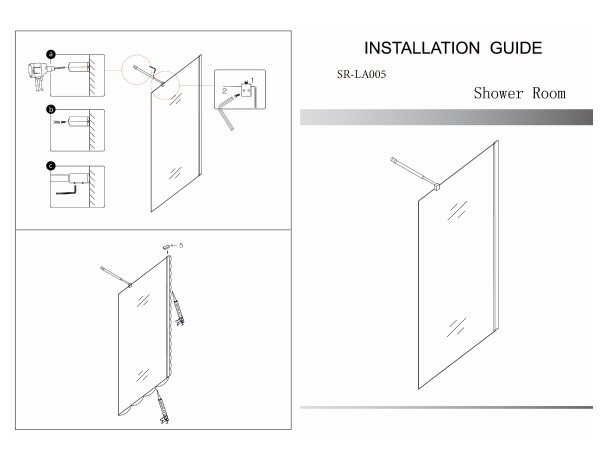 a

b

c

1

2

5

INSTALLATION GUIDE

SR-LA005

Shower Room